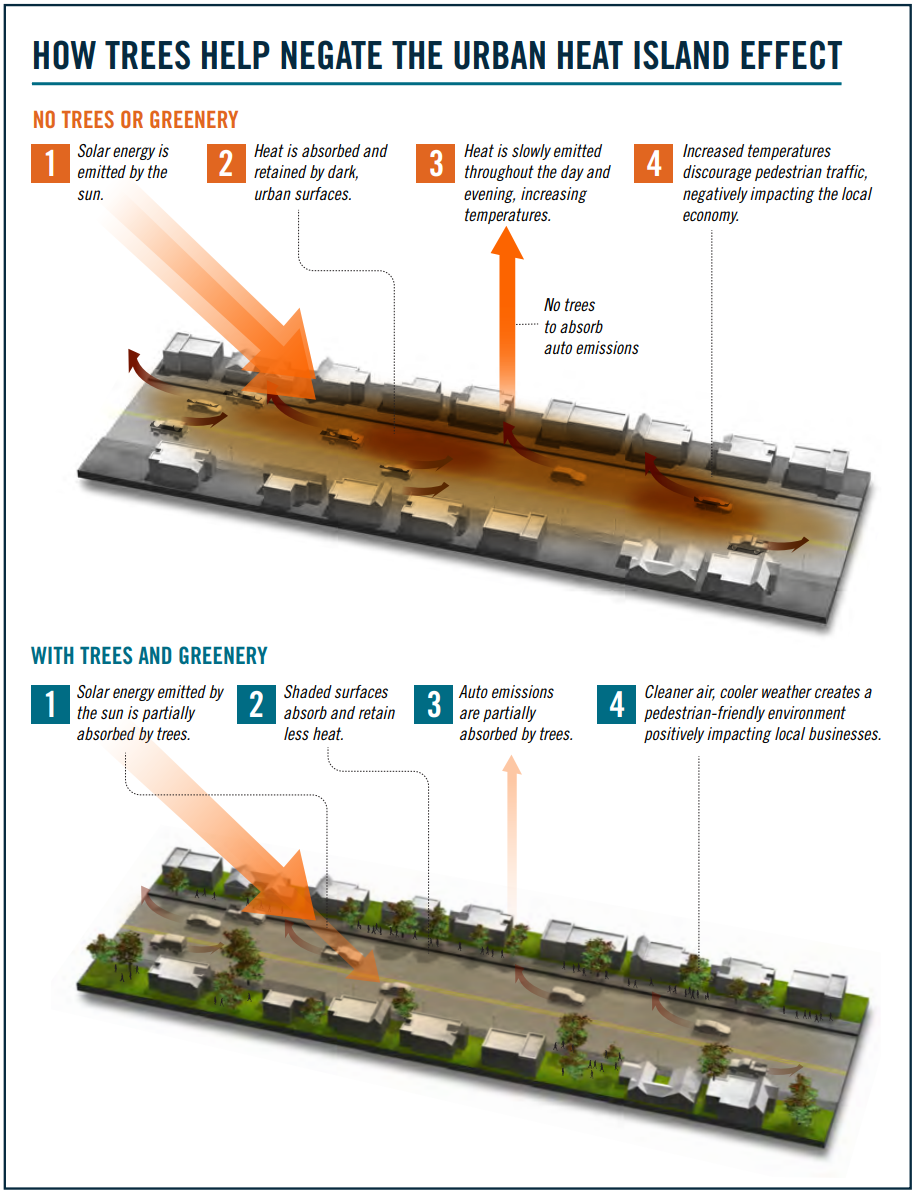 HOW TREES HELP NEGATE THE URBAN HEAT ISLAND EFFECT

NO TREES OR GREENERY

1 Solar energy is emitted by the sun.

2 Heat is absorbed and retained by dark, urban surfaces.

3 Heat is slowly emitted throughout the day and evening, increasing temperatures.

4 Increased temperatures discourage pedestrian traffic, negatively impacting the local economy.

No trees to absorb auto emissions

WITH TREES AND GREENERY

1 Solar energy emitted by the sun is partially absorbed by trees.

2 Shaded surfaces absorb and retain less heat.

3 Auto emissions are partially absorbed by trees.

4 Cleaner air, cooler weather creates a pedestrian-friendly environment positively impacting local businesses.